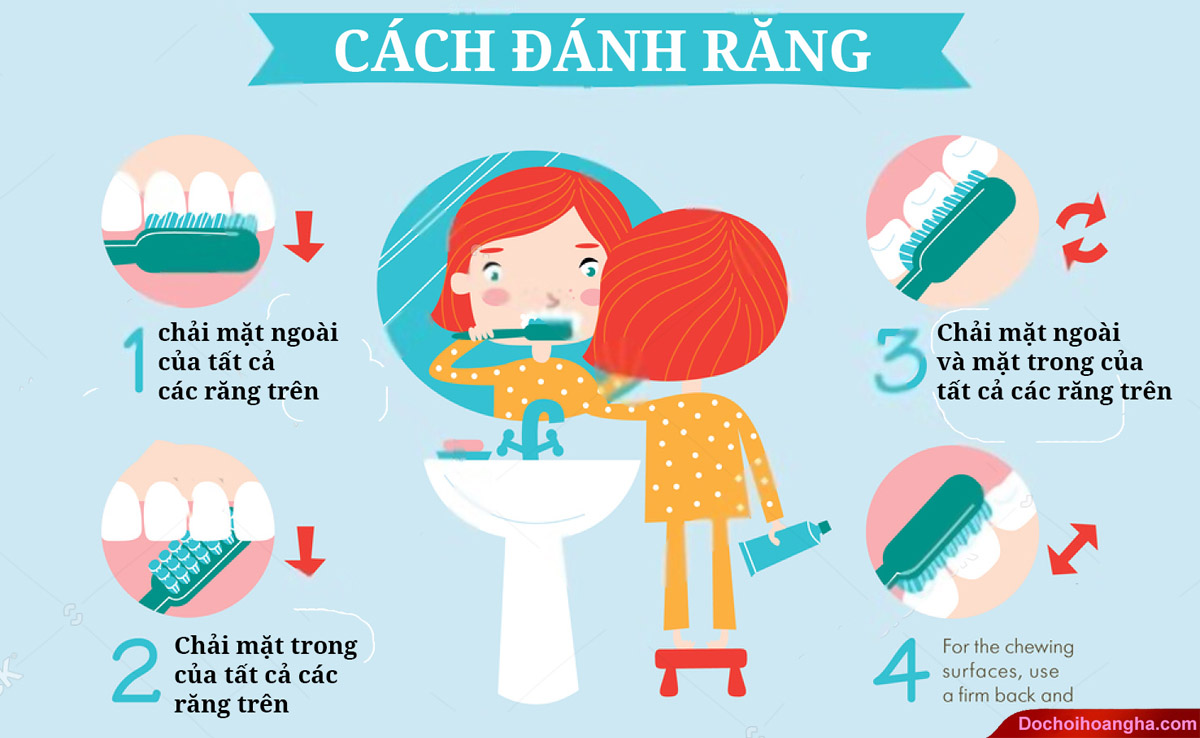 CÁCH ĐÁNH RĂNG

1 chải mặt ngoài của tất cả các răng trên

2 Chải mặt trong của tất cả các răng trên

3 Chải mặt ngoài và mặt trong của tất cả các răng trên

4 For the chewing surfaces, use a firm back and

Dochoihoangha.com